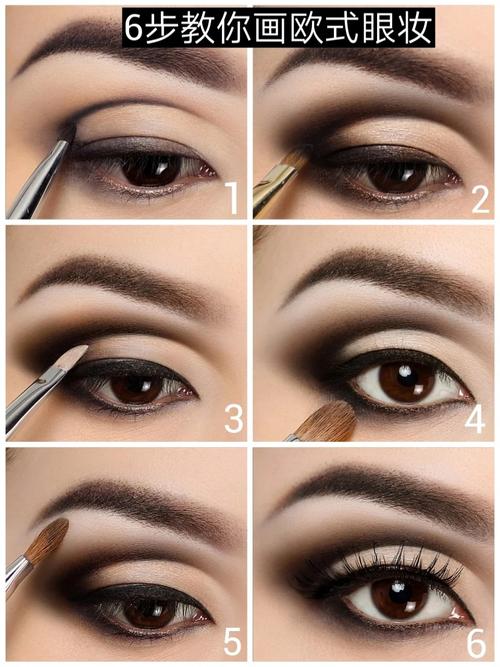 6步教你画欧式眼妆

1

2

3

4

5

6