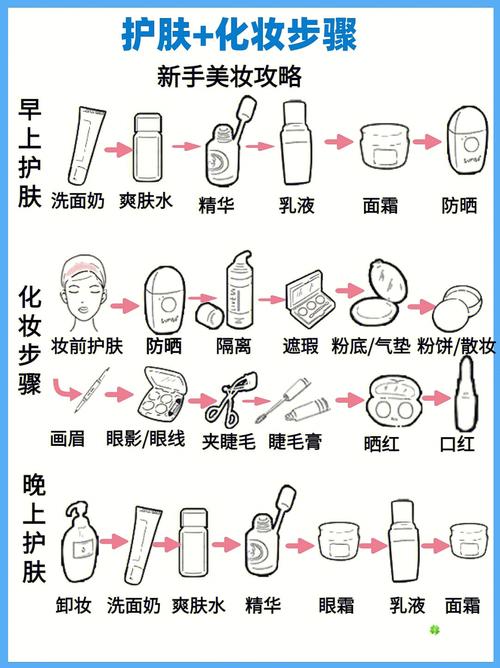 护肤+化妆步骤

新手美妆攻略

早上护肤

洗面奶 爽肤水 精华 乳液 面霜 防晒

化妆步骤

妆前护肤 防晒 隔离 遮瑕 粉底/气垫 粉饼/散妆

画眉 眼影/眼线 夹睫毛 睫毛膏 晒红 口红

晚上护肤

卸妆 洗面奶 爽肤水 精华 眼霜 乳液 面霜