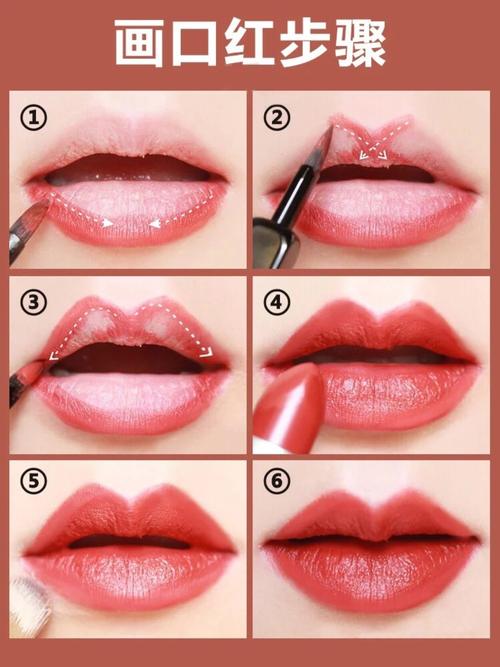 画口红步骤

①

②

③

④

⑤

⑥